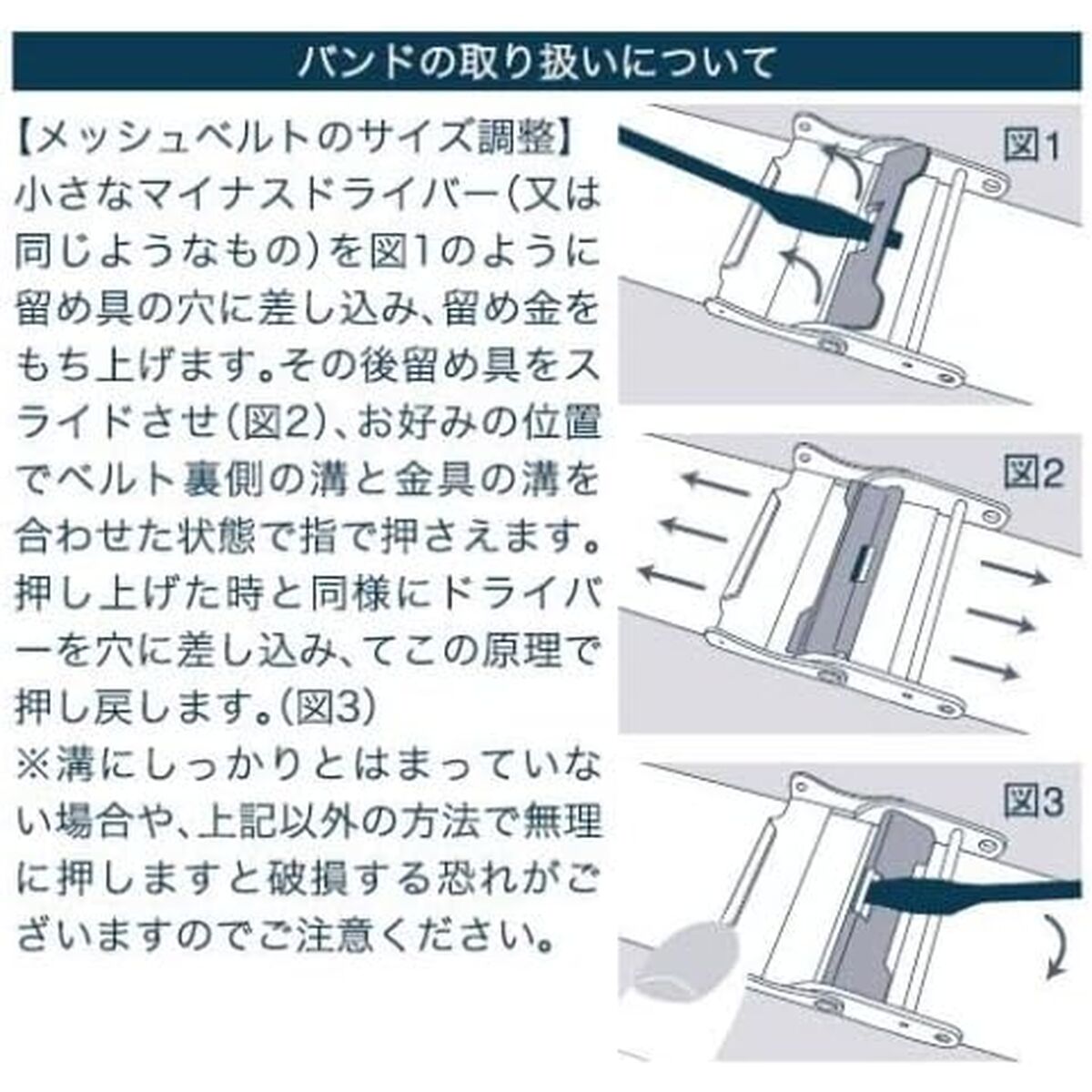 バンドの取り扱いについて

【メッシュベルトのサイズ調整】
小さなマイナスドライバー(又は同じようなもの)を図1のように留め具の穴に差し込み、留め金をもち上げます。その後留め具をスライドさせ(図2)、お好みの位置でベルト裏側の溝と金具の溝を合わせた状態で指で押さえます。押し上げた時と同様にドライバーを穴に差し込み、てこの原理で押し戻します。(図3)
※溝にしっかりとはまっていない場合や、上記以外の方法で無理に押しますと破損する恐れがございますのでご注意ください。

図1

図2

図3